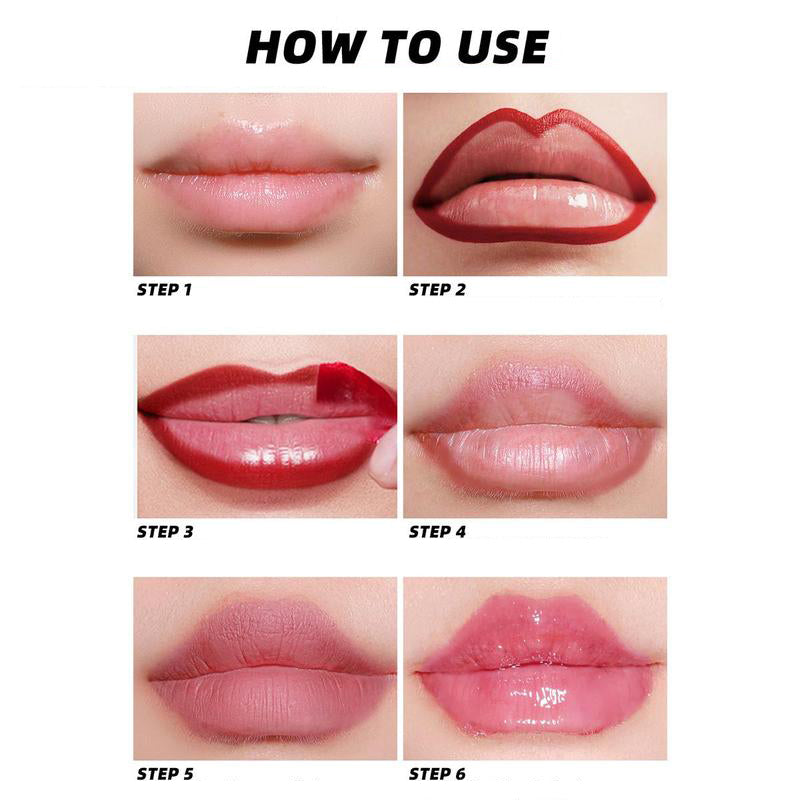 HOW TO USE

STEP 1

STEP 2

STEP 3

STEP 4

STEP 5

STEP 6