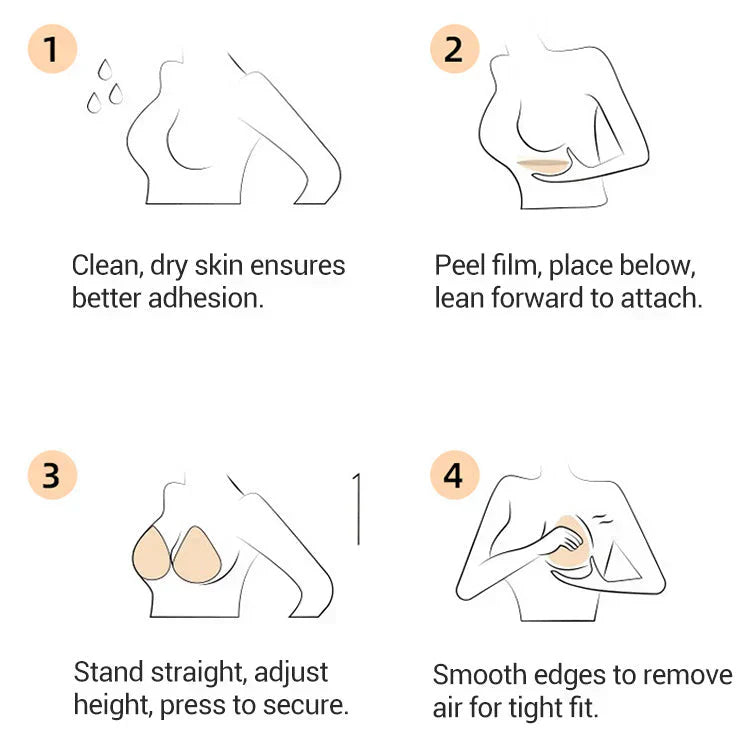 1

Clean, dry skin ensures better adhesion.

2

Peel film, place below, lean forward to attach.

3

Stand straight, adjust height, press to secure.

4

Smooth edges to remove air for tight fit.