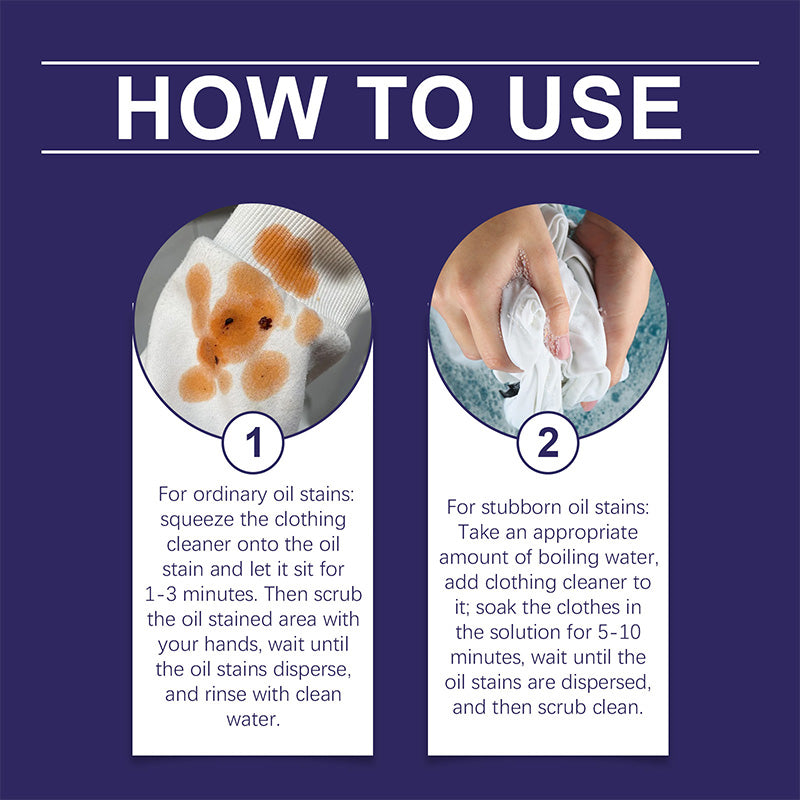 HOW TO USE

1

For ordinary oil stains: squeeze the clothing cleaner onto the oil stain and let it sit for 1-3 minutes. Then scrub the oil stained area with your hands, wait until the oil stains disperse, and rinse with clean water.

2

For stubborn oil stains: Take an appropriate amount of boiling water, add clothing cleaner to it; soak the clothes in the solution for 5-10 minutes, wait until the oil stains are dispersed, and then scrub clean.