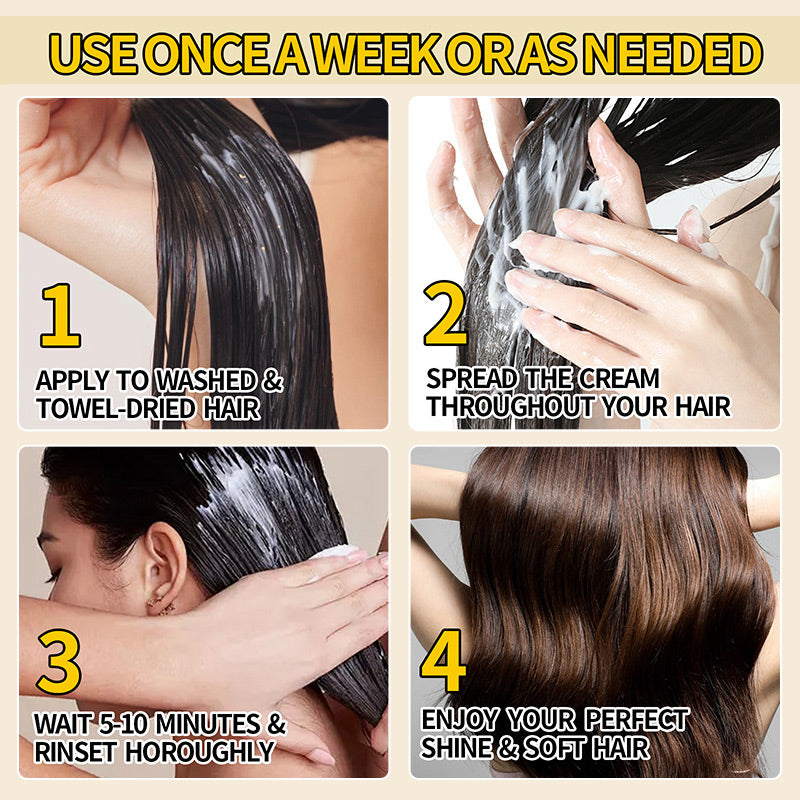 USE ONCE A WEEK OR AS NEEDED

1
APPLY TO WASHED & TOWEL-DRIED HAIR

2
SPREAD THE CREAM THROUGHOUT YOUR HAIR

3
WAIT 5-10 MINUTES & RINSET HOROUGHLY

4
ENJOY YOUR PERFECT SHINE & SOFT HAIR