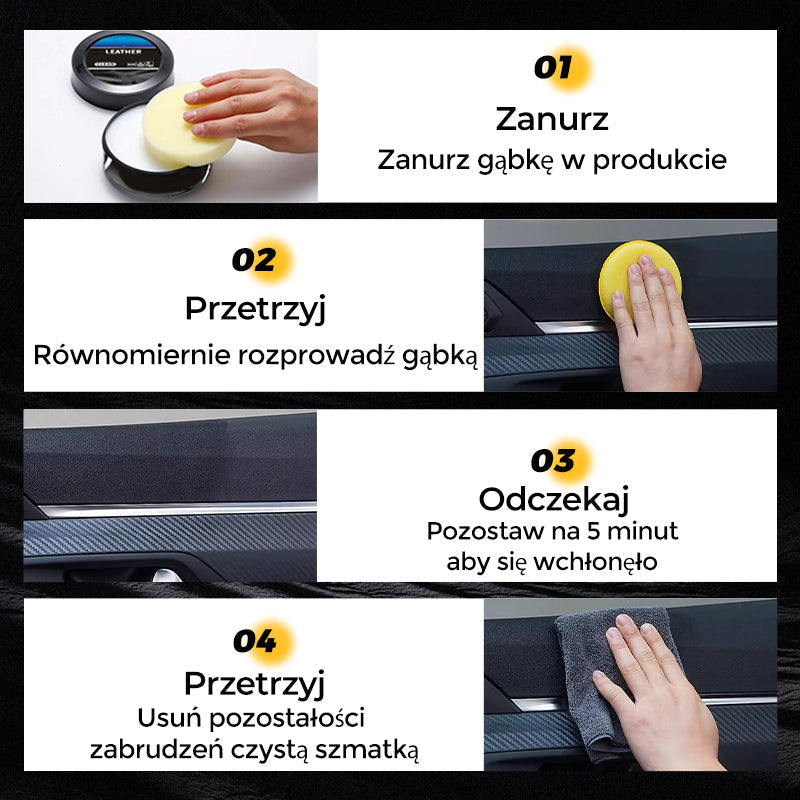 LEATHER

01
Zanurz
Zanurz gąbkę w produkcie

02
Przetrzyj
Równomiernie rozprowadź gąbką

03
Odczekaj
Pozostaw na 5 minut aby się wchłonęło

04
Przetrzyj
Usuń pozostałości zabrudzeń czystą szmatką